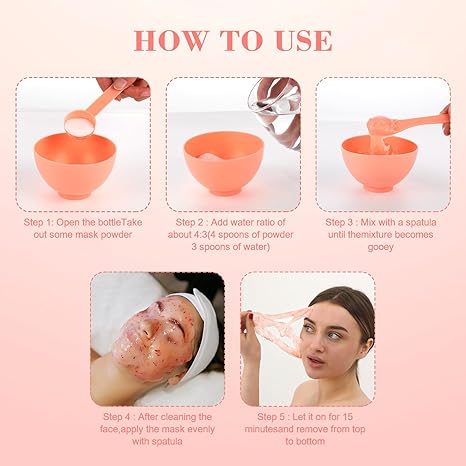 HOW TO USE

Step 1: Open the bottleTake out some mask powder

Step 2 : Add water ratio of about 4:3(4 spoons of powder 3 spoons of water)

Step 3 : Mix with a spatula until themixture becomes gooey

Step 4 : After cleaning the face,apply the mask evenly with spatula

Step 5 : Let it on for 15 minutesand remove from top to bottom